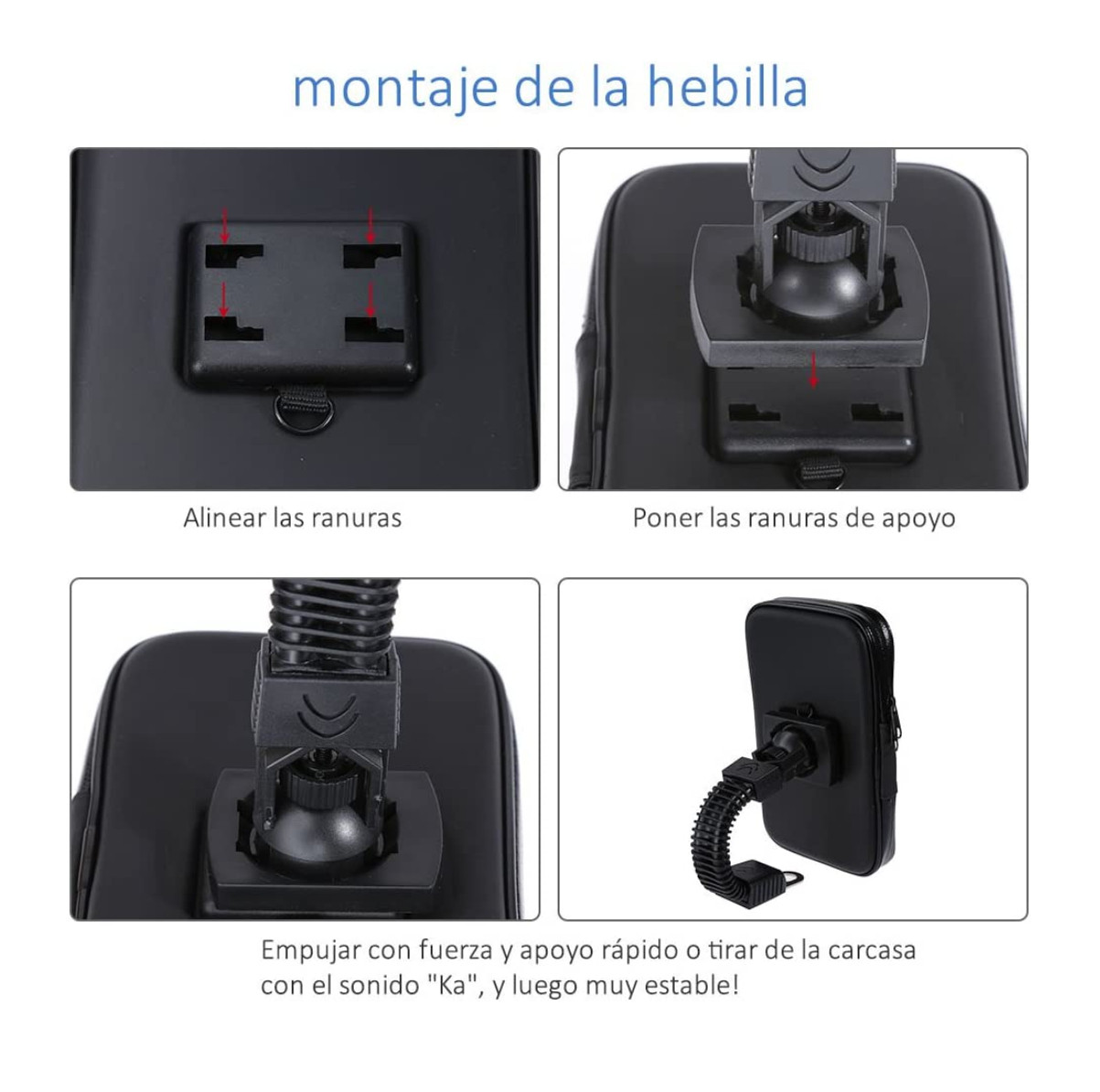 montaje de la hebilla

Alinear las ranuras

Poner las ranuras de apoyo

Empujar con fuerza y apoyo rápido o tirar de la carcasa con el sonido "Ka", y luego muy estable!